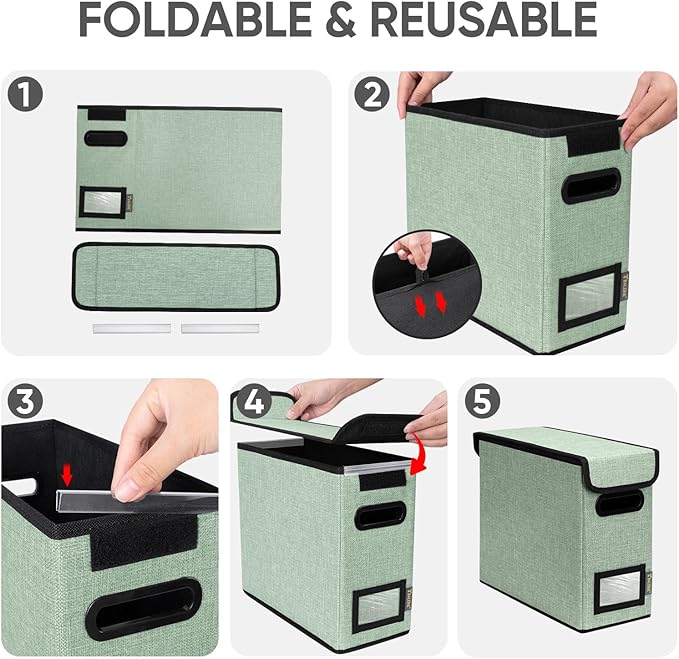 FOLDABLE & REUSABLE

1

2

3

4

5