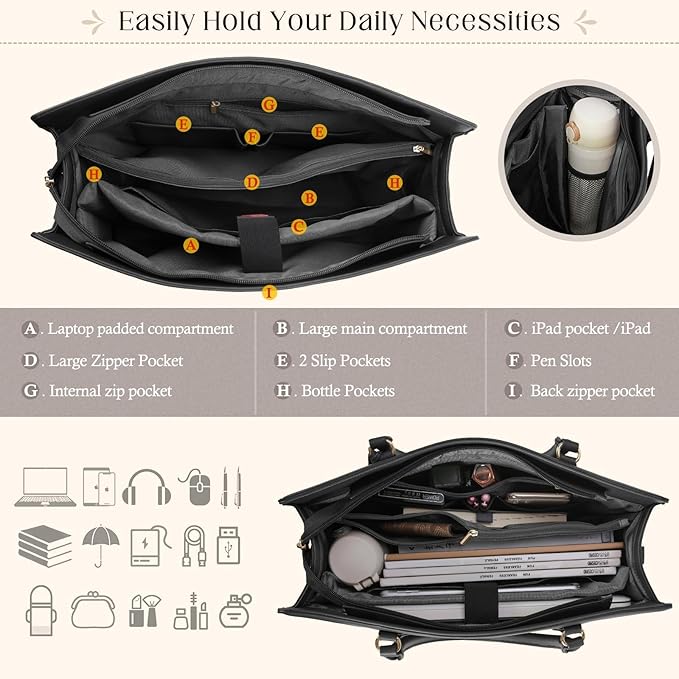 Easily Hold Your Daily Necessities

G
E
F
E
H
D
H
B
C
A
I

A. Laptop padded compartment
D. Large Zipper Pocket
G. Internal zip pocket

B. Large main compartment
E. 2 Slip Pockets
H. Bottle Pockets

C. iPad pocket /iPad
F. Pen Slots
I. Back zipper pocket