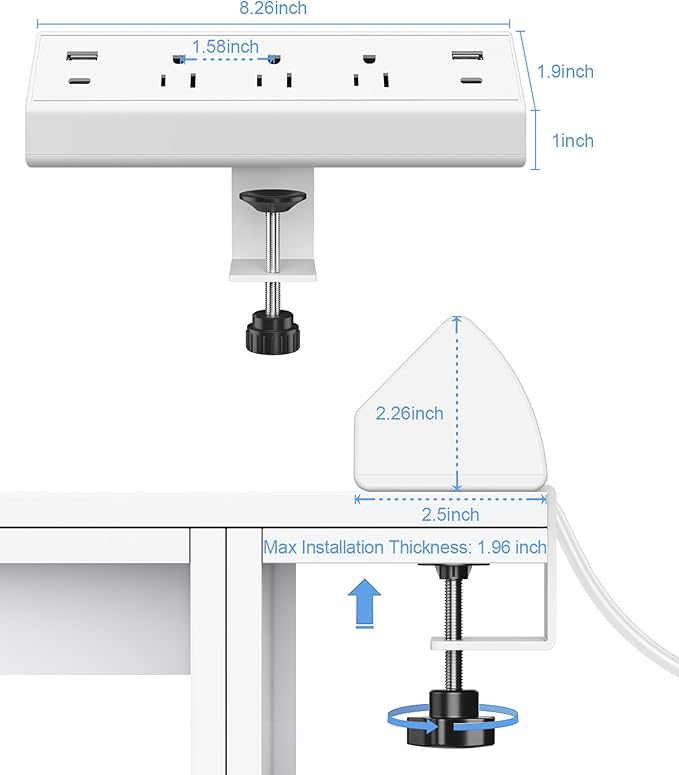 8.26inch

1.58inch

1.9inch

1inch

2.26inch

2.5inch

Max Installation Thickness: 1.96 inch