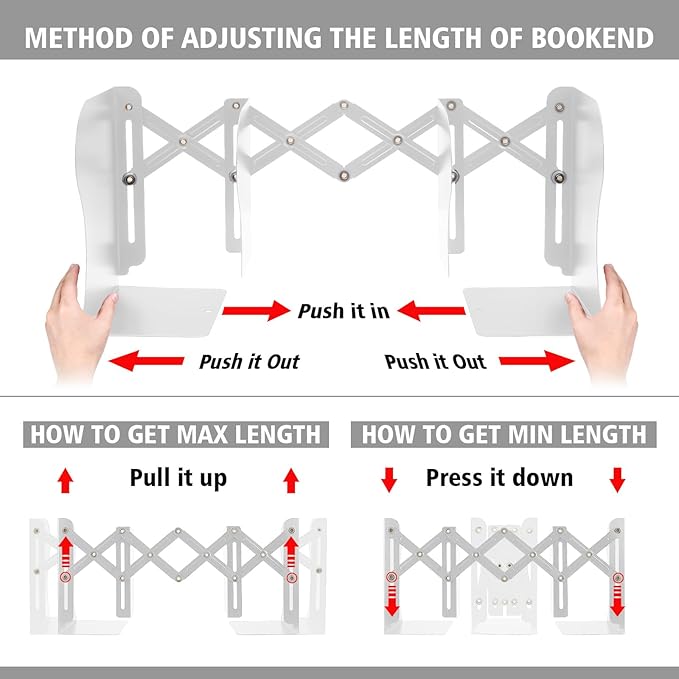 METHOD OF ADJUSTING THE LENGTH OF BOOKEND

Push it in

Push it Out

Push it Out

HOW TO GET MAX LENGTH

Pull it up

HOW TO GET MIN LENGTH

Press it down