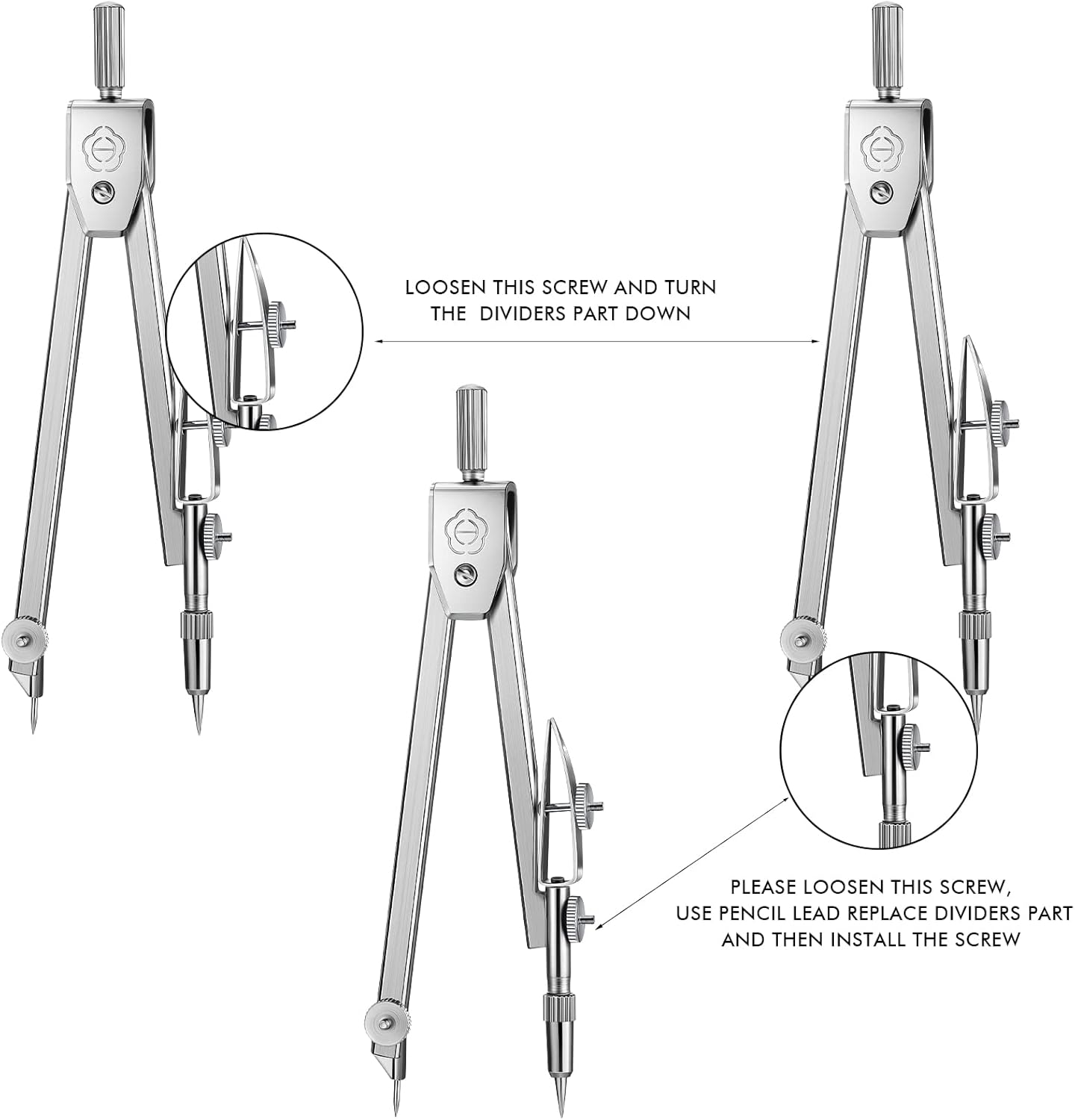 LOOSEN THIS SCREW AND TURN THE DIVIDERS PART DOWN

PLEASE LOOSEN THIS SCREW, USE PENCIL LEAD REPLACE DIVIDERS PART AND THEN INSTALL THE SCREW