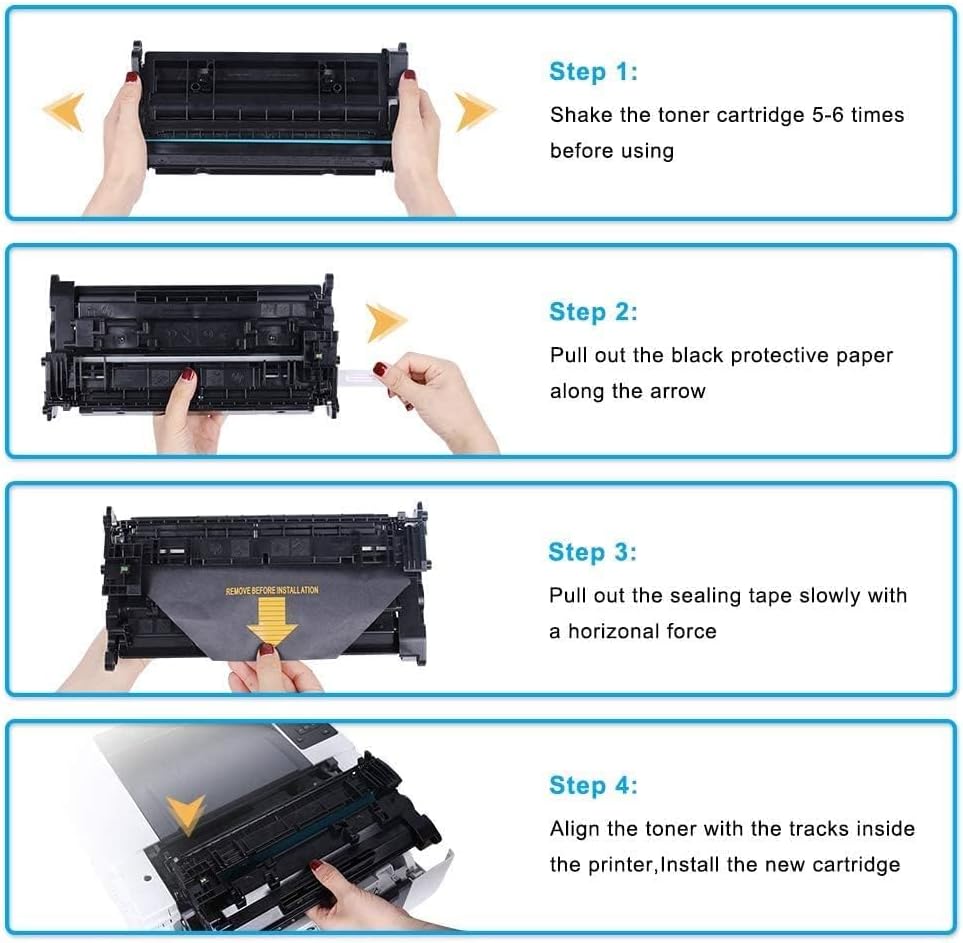 Step 1:
Shake the toner cartridge 5-6 times before using

Step 2:
Pull out the black protective paper along the arrow

REMOVE BEFORE INSTALLATION

Step 3:
Pull out the sealing tape slowly with a horizonal force

Step 4:
Align the toner with the tracks inside the printer,Install the new cartridge