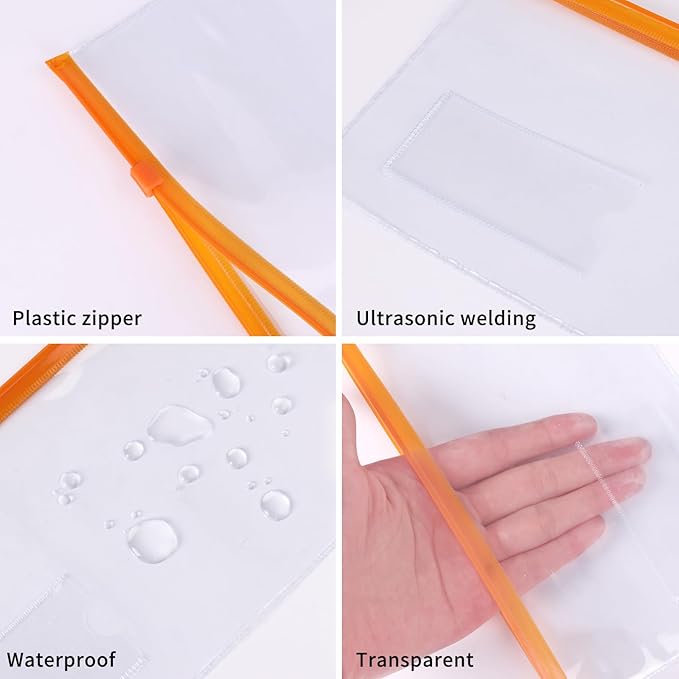 Plastic zipper

Ultrasonic welding

Waterproof

Transparent