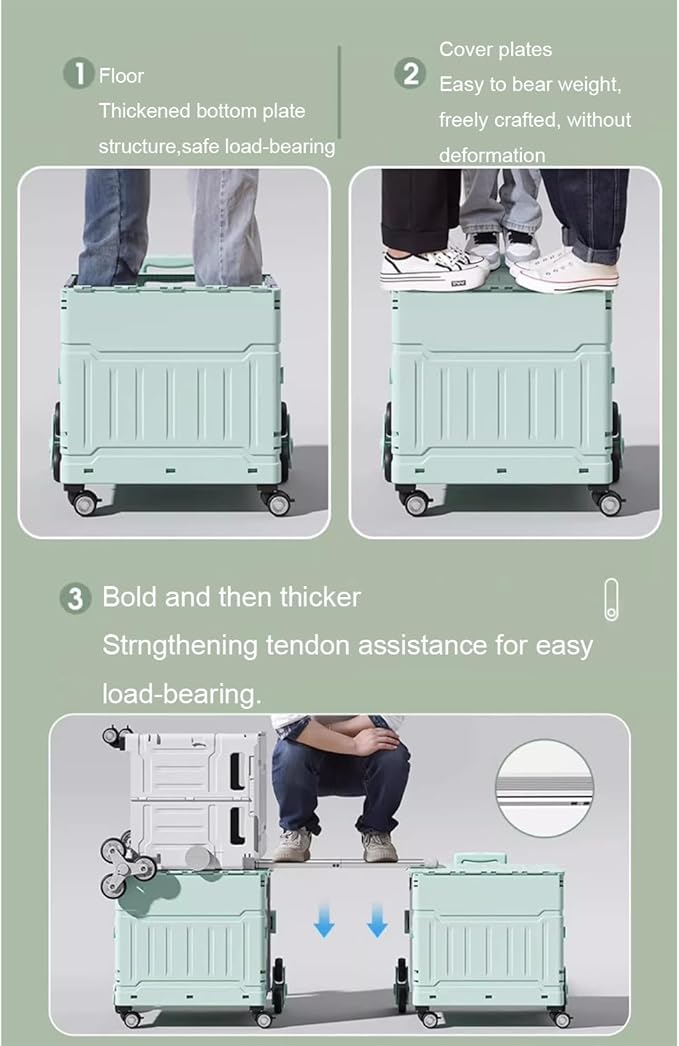 1 Floor
Thickened bottom plate structure,safe load-bearing

2 Cover plates
Easy to bear weight, freely crafted, without deformation

3 Bold and then thicker
Strngthening tendon assistance for easy load-bearing.