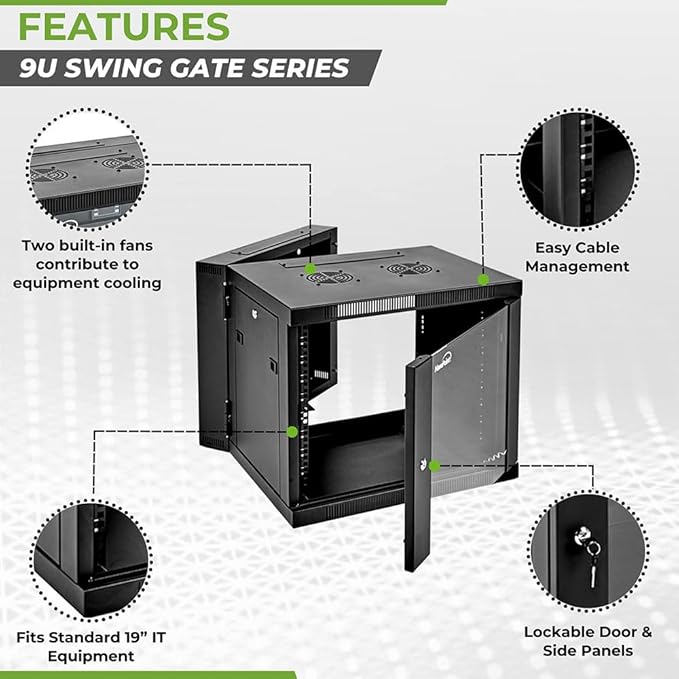 FEATURES

9U SWING GATE SERIES

Two built-in fans contribute to equipment cooling

Easy Cable Management

Fits Standard 19” IT Equipment

Lockable Door & Side Panels