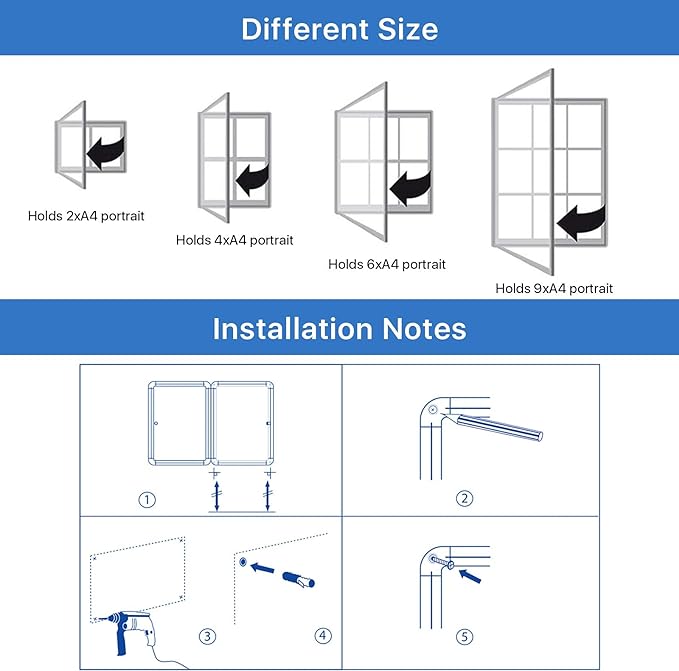 Different Size

Holds 2xA4 portrait

Holds 4xA4 portrait

Holds 6xA4 portrait

Holds 9xA4 portrait

Installation Notes

①

②

③

④

⑤