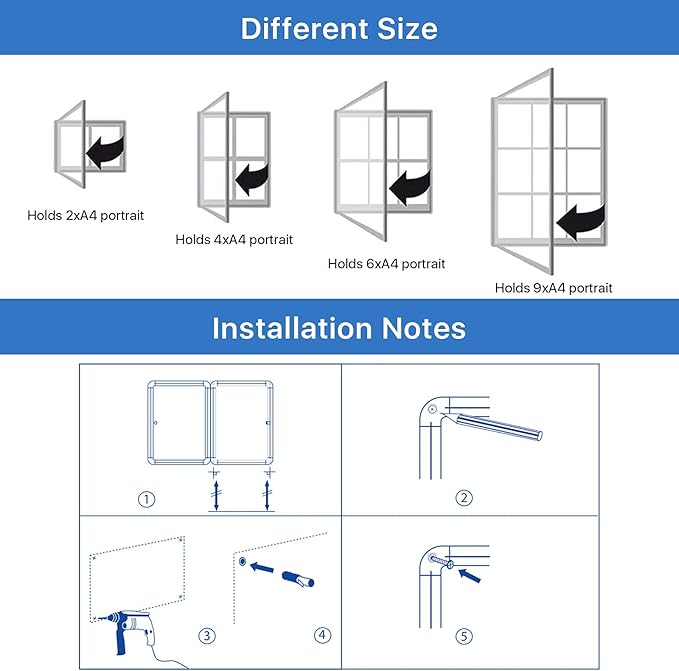 Different Size

Holds 2xA4 portrait

Holds 4xA4 portrait

Holds 6xA4 portrait

Holds 9xA4 portrait

Installation Notes

①

②

③

④

⑤