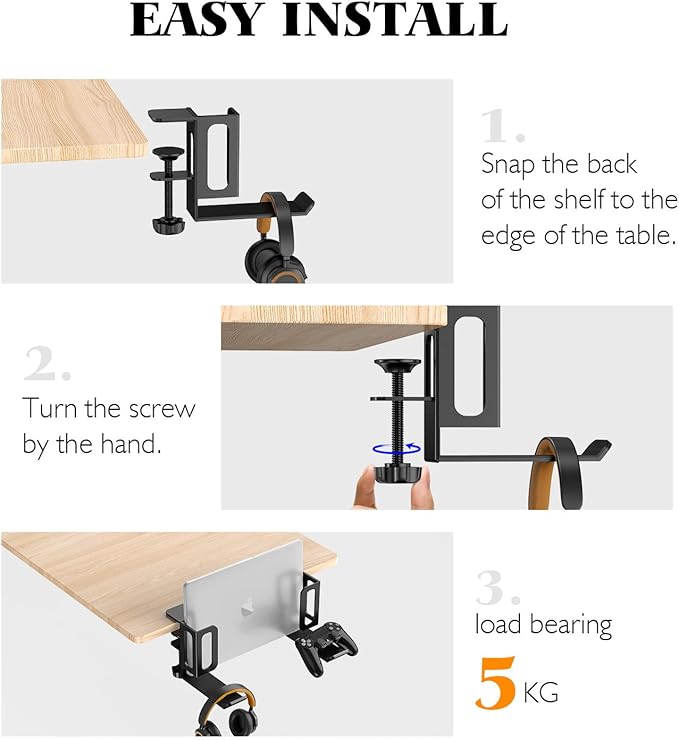 EASY INSTALL

1.

Snap the back of the shelf to the edge of the table.

2.

Turn the screw by the hand.

3.

load bearing

5 KG