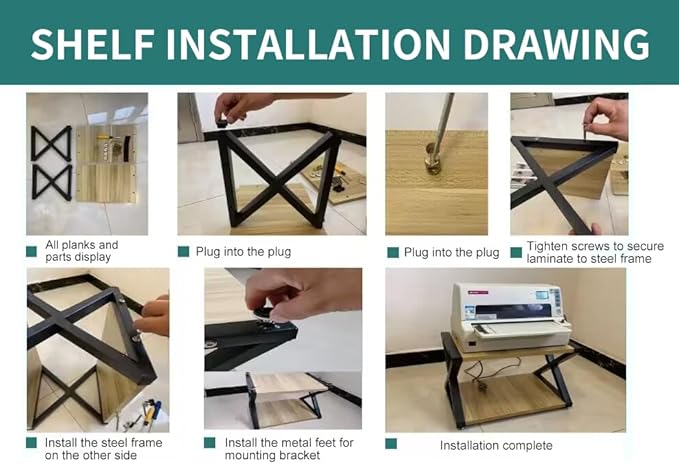 SHELF INSTALLATION DRAWING

All planks and parts display

Plug into the plug

Plug into the plug

Tighten screws to secure laminate to steel frame

Install the steel frame on the other side

Install the metal feet for mounting bracket

Installation complete