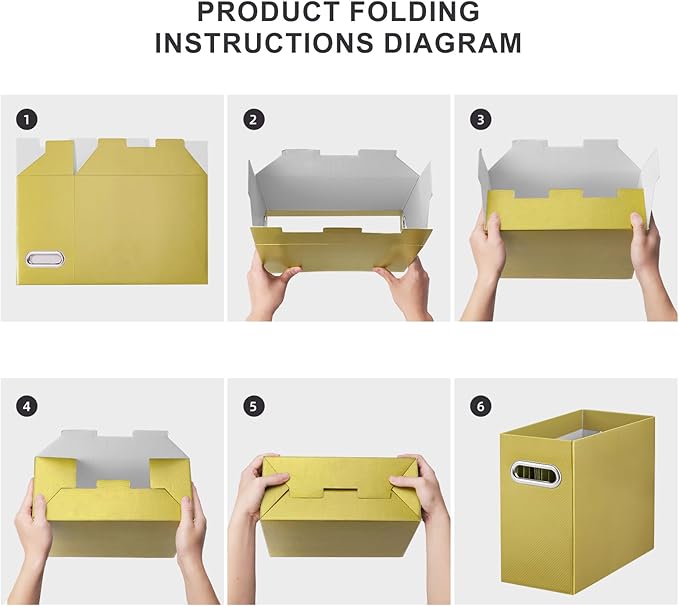 PRODUCT FOLDING
INSTRUCTIONS DIAGRAM

1

2

3

4

5

6