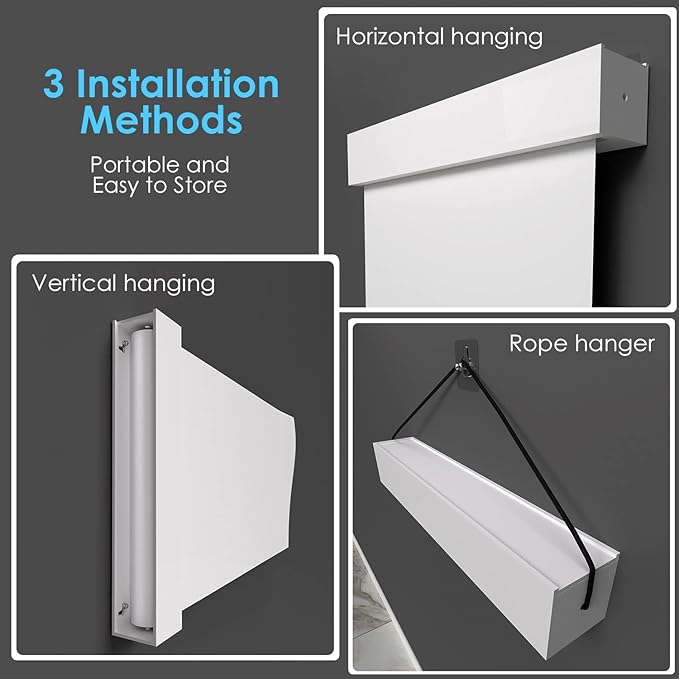 3 Installation Methods

Portable and Easy to Store

Horizontal hanging

Vertical hanging

Rope hanger