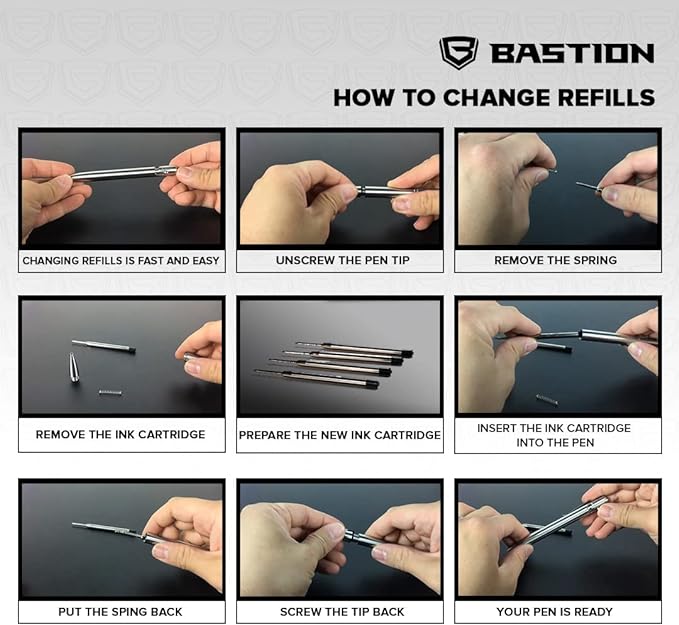 BASTION

HOW TO CHANGE REFILLS

CHANGING REFILLS IS FAST AND EASY

UNSCREW THE PEN TIP

REMOVE THE SPRING

REMOVE THE INK CARTRIDGE

PREPARE THE NEW INK CARTRIDGE

INSERT THE INK CARTRIDGE INTO THE PEN

PUT THE SPING BACK

SCREW THE TIP BACK

YOUR PEN IS READY