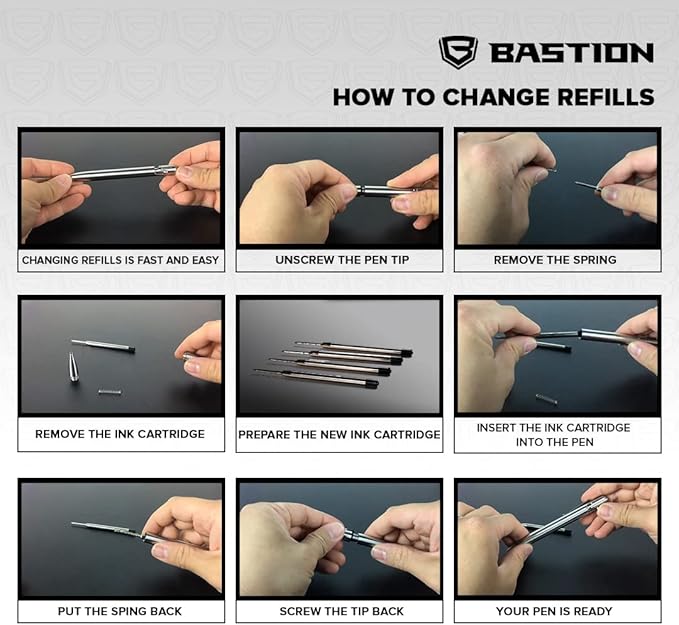 BASTION

HOW TO CHANGE REFILLS

CHANGING REFILLS IS FAST AND EASY

UNSCREW THE PEN TIP

REMOVE THE SPRING

REMOVE THE INK CARTRIDGE

PREPARE THE NEW INK CARTRIDGE

INSERT THE INK CARTRIDGE INTO THE PEN

PUT THE SPING BACK

SCREW THE TIP BACK

YOUR PEN IS READY