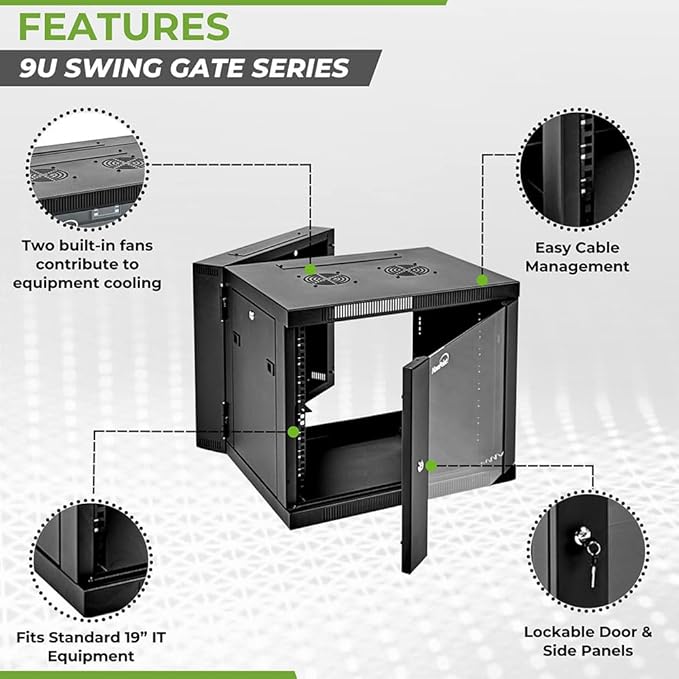 FEATURES
9U SWING GATE SERIES

Two built-in fans contribute to equipment cooling

Easy Cable Management

Fits Standard 19” IT Equipment

Lockable Door & Side Panels