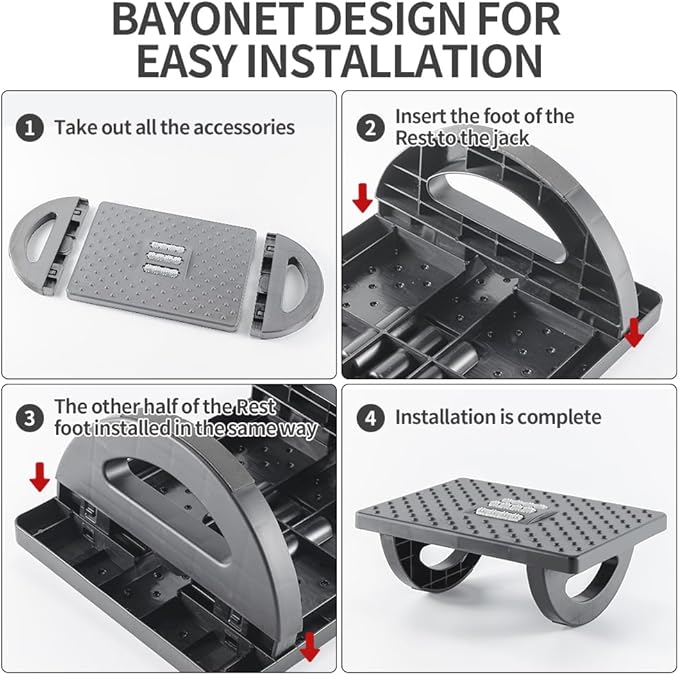 BAYONET DESIGN FOR EASY INSTALLATION

1 Take out all the accessories

2 Insert the foot of the Rest to the jack

3 The other half of the Rest foot installed in the same way

4 Installation is complete