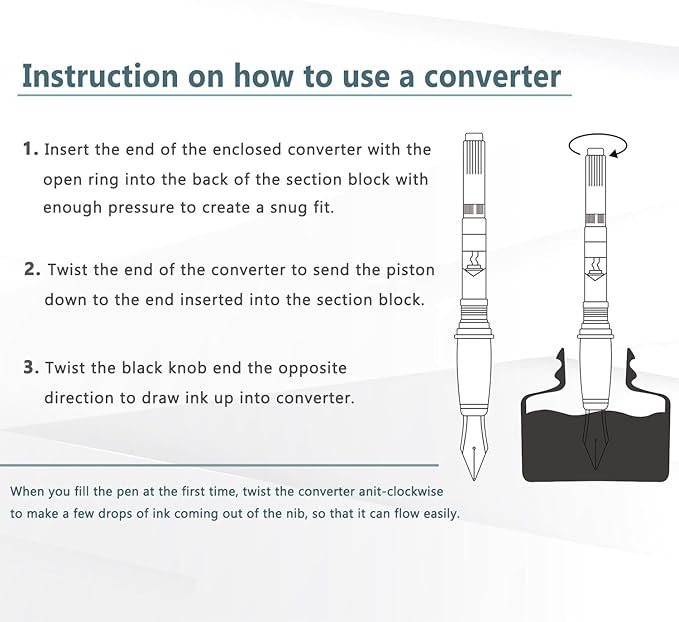 Instruction on how to use a converter

1. Insert the end of the enclosed converter with the open ring into the back of the section block with enough pressure to create a snug fit.

2. Twist the end of the converter to send the piston down to the end inserted into the section block.

3. Twist the black knob end the opposite direction to draw ink up into converter.

When you fill the pen at the first time, twist the converter anit-clockwise to make a few drops of ink coming out of the nib, so that it can flow easily.