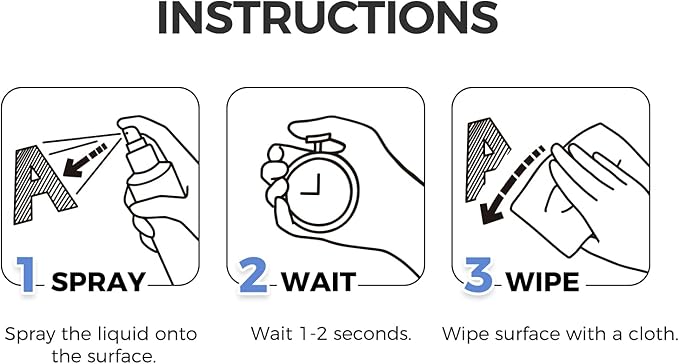 INSTRUCTIONS

A

1 SPRAY

Spray the liquid onto the surface.

2 WAIT

Wait 1-2 seconds.

A

3 WIPE

Wipe surface with a cloth.