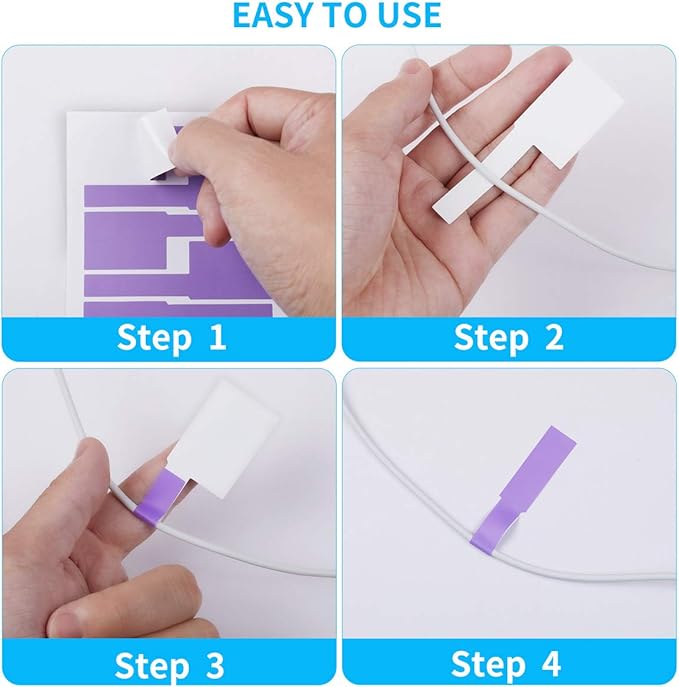 EASY TO USE

Step 1

Step 2

Step 3

Step 4