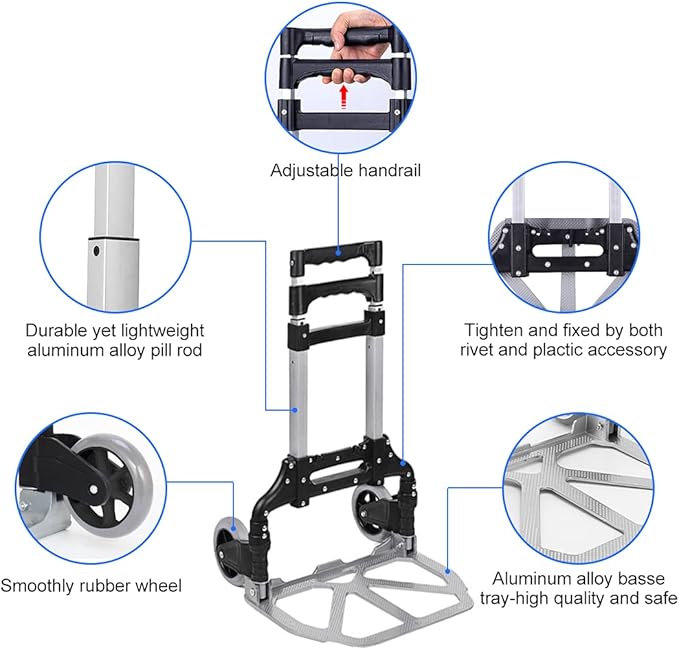 Adjustable handrail

Durable yet lightweight aluminum alloy pill rod

Tighten and fixed by both rivet and plactic accessory

Smoothly rubber wheel

Aluminum alloy basse tray-high quality and safe