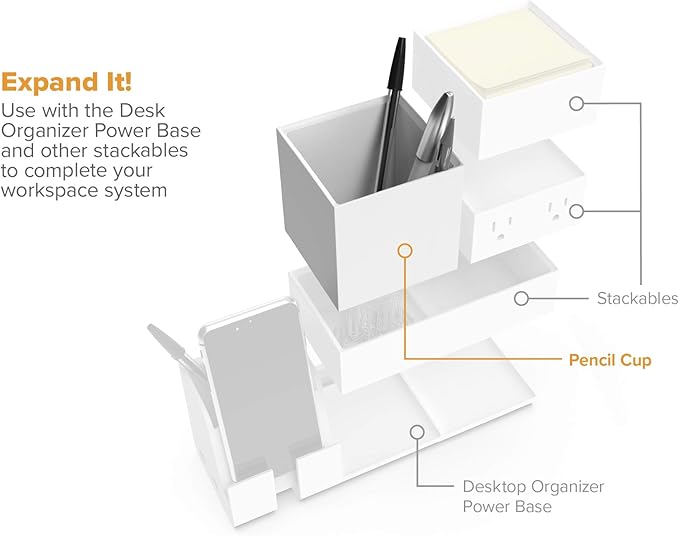 Expand It!
Use with the Desk Organizer Power Base and other stackables to complete your workspace system

Stackables

Pencil Cup

Desktop Organizer Power Base