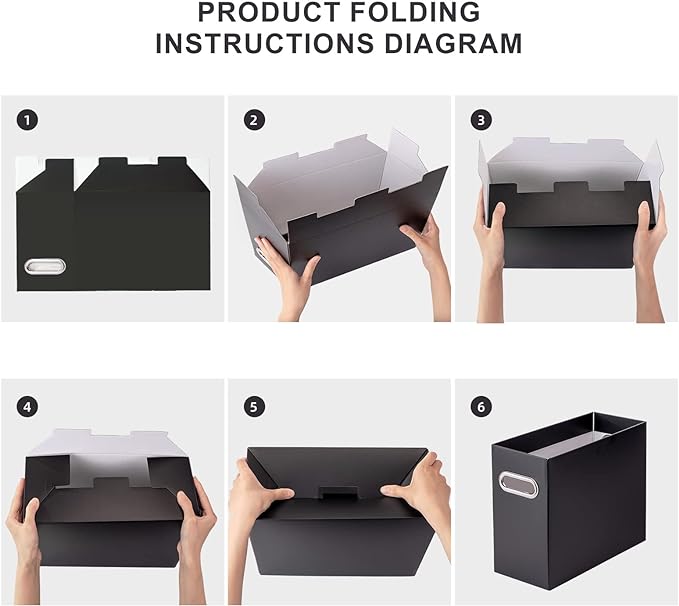 PRODUCT FOLDING
INSTRUCTIONS DIAGRAM

1

2

3

4

5

6