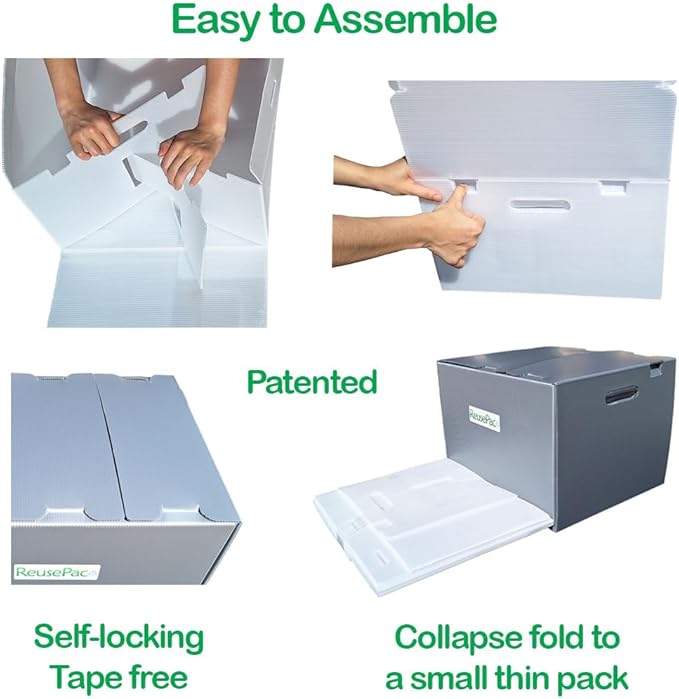 Easy to Assemble

Patented

ReusePac

ReusePac

Self-locking
Tape free

Collapse fold to
a small thin pack