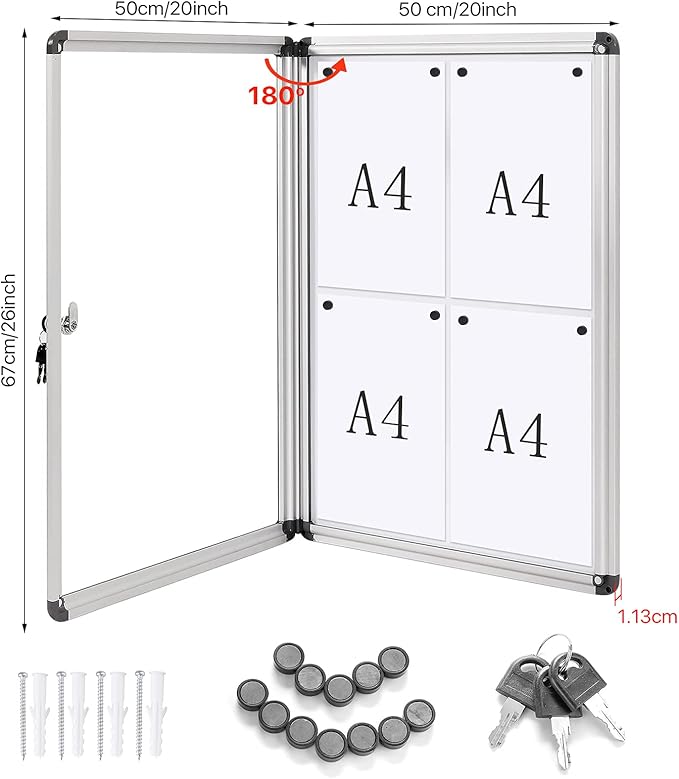 50cm/20inch

50 cm/20inch

180°

67cm/26inch

A4

A4

A4

A4

1.13cm