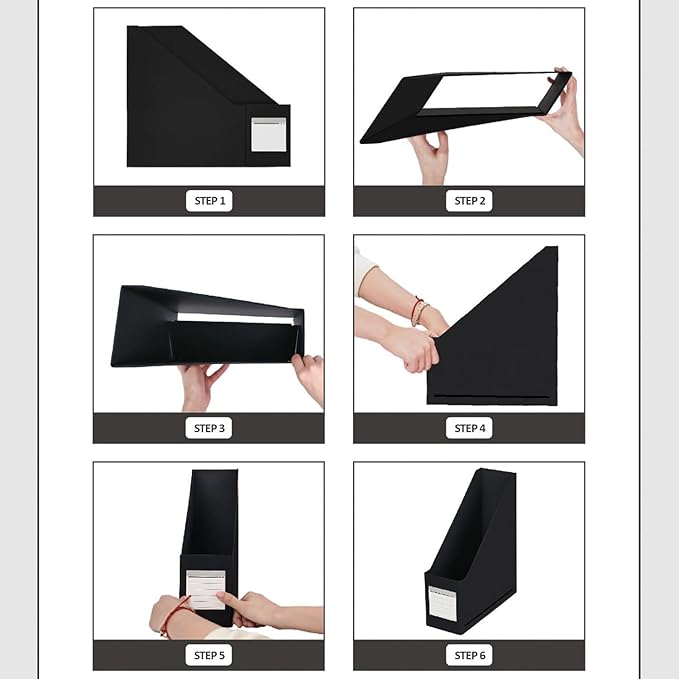 STEP 1

STEP 2

STEP 3

STEP 4

STEP 5

STEP 6