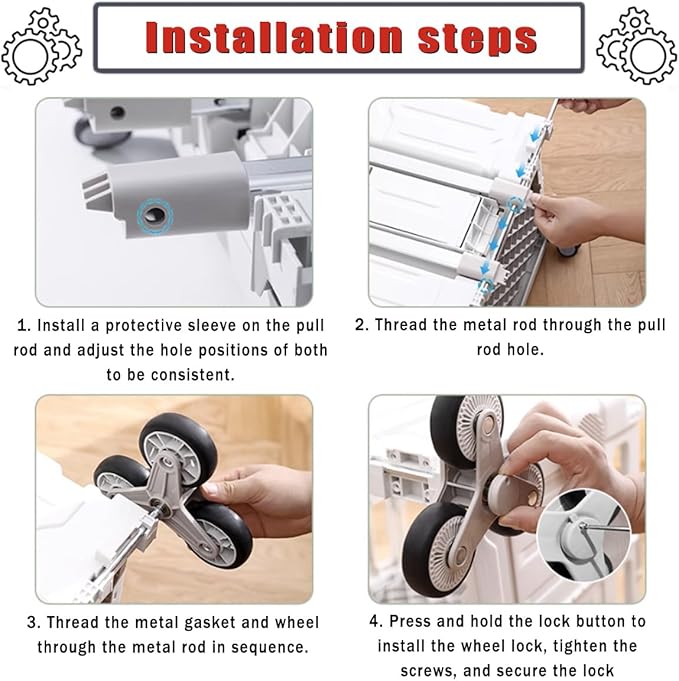 Installation steps

1. Install a protective sleeve on the pull rod and adjust the hole positions of both to be consistent.

2. Thread the metal rod through the pull rod hole.

3. Thread the metal gasket and wheel through the metal rod in sequence.

4. Press and hold the lock button to install the wheel lock, tighten the screws, and secure the lock