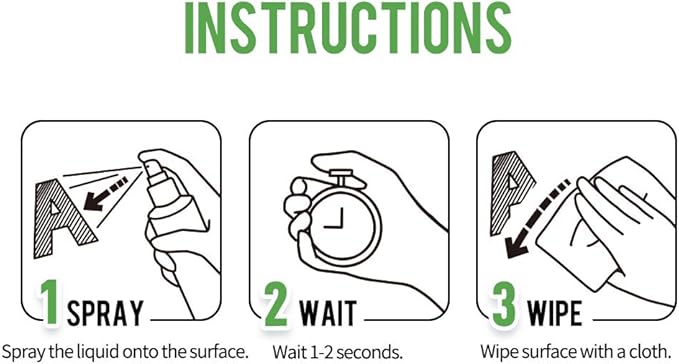 INSTRUCTIONS

A

1 SPRAY

Spray the liquid onto the surface.

2 WAIT

Wait 1-2 seconds.

A

3 WIPE

Wipe surface with a cloth.