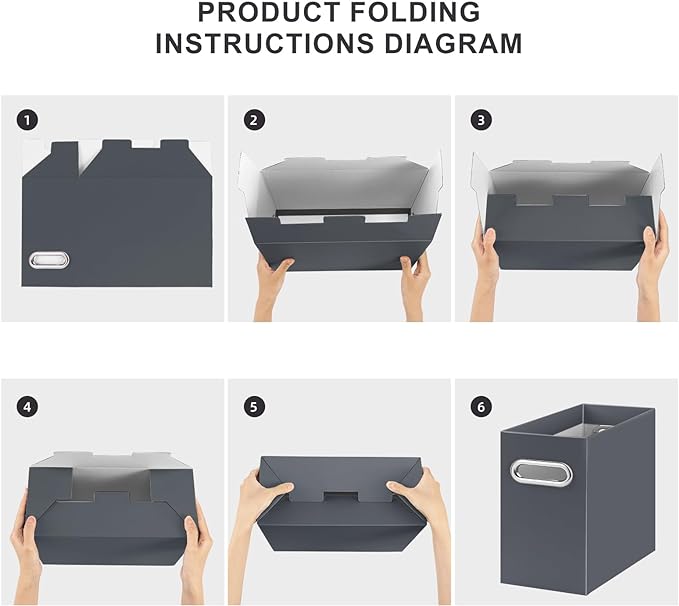 PRODUCT FOLDING INSTRUCTIONS DIAGRAM

1

2

3

4

5

6