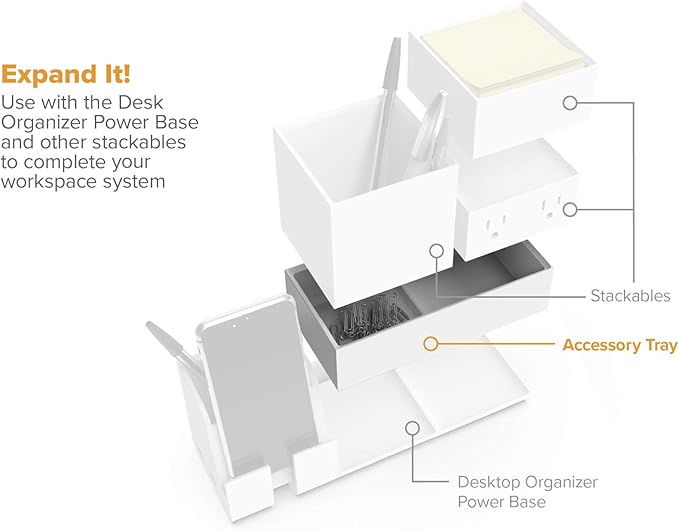 Expand It!
Use with the Desk Organizer Power Base and other stackables to complete your workspace system

Stackables

Accessory Tray

Desktop Organizer Power Base