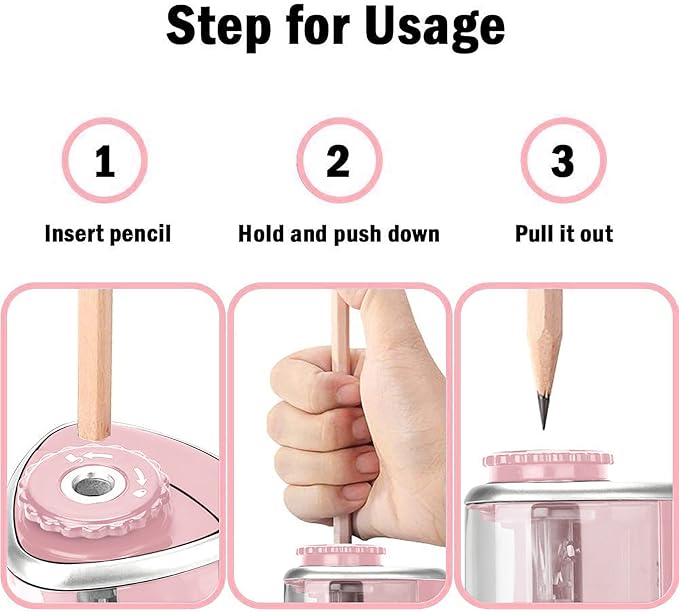 Step for Usage

1

Insert pencil

2

Hold and push down

3

Pull it out