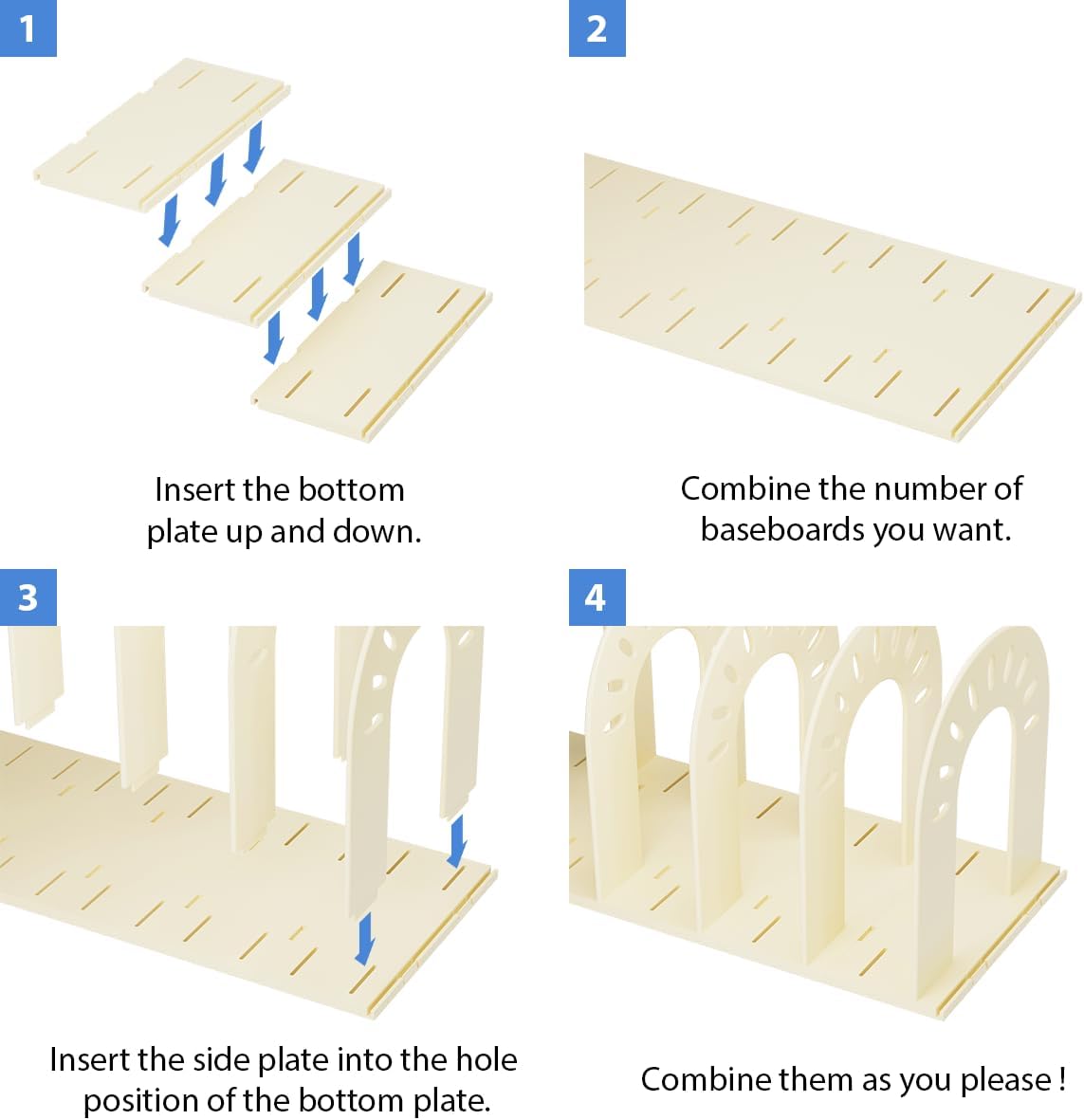 1

Insert the bottom plate up and down.

2

Combine the number of baseboards you want.

3

Insert the side plate into the hole position of the bottom plate.

4

Combine them as you please !