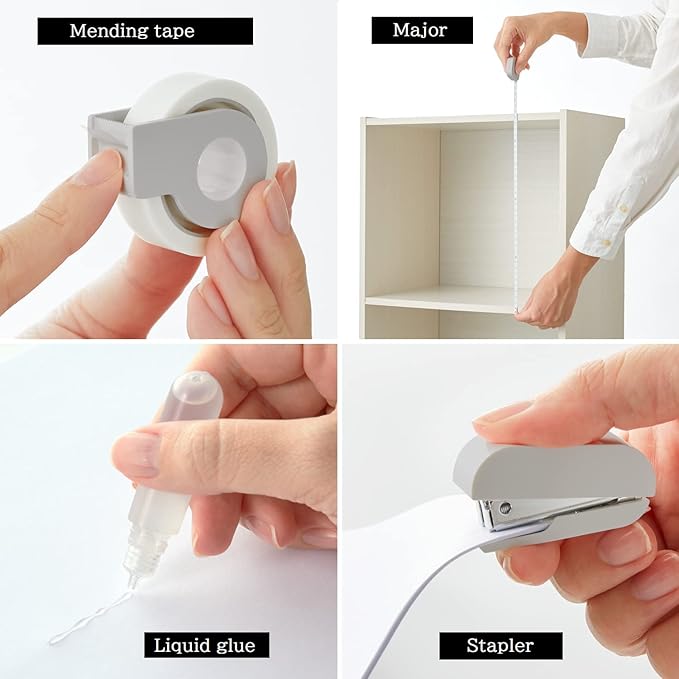 Mending tape

Major

Liquid glue

Stapler