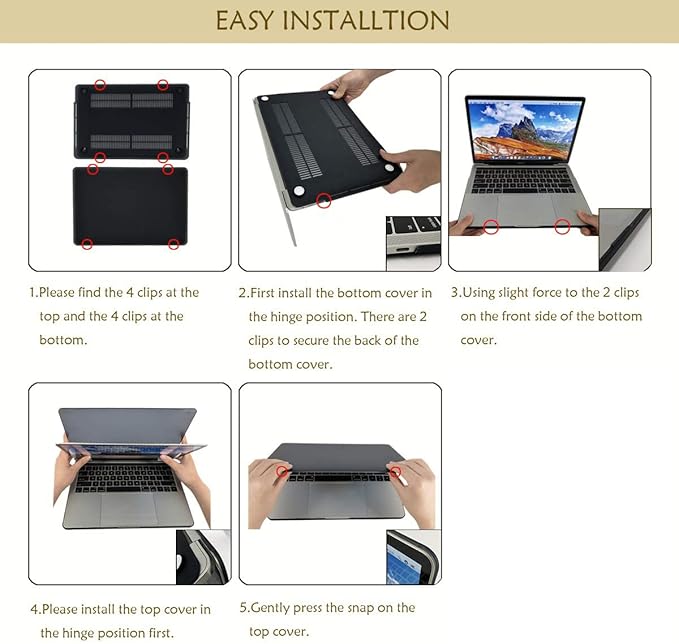 EASY INSTALLTION

1.Please find the 4 clips at the top and the 4 clips at the bottom.

2.First install the bottom cover in the hinge position. There are 2 clips to secure the back of the bottom cover.

3.Using slight force to the 2 clips on the front side of the bottom cover.

4.Please install the top cover in the hinge position first.

5.Gently press the snap on the top cover.