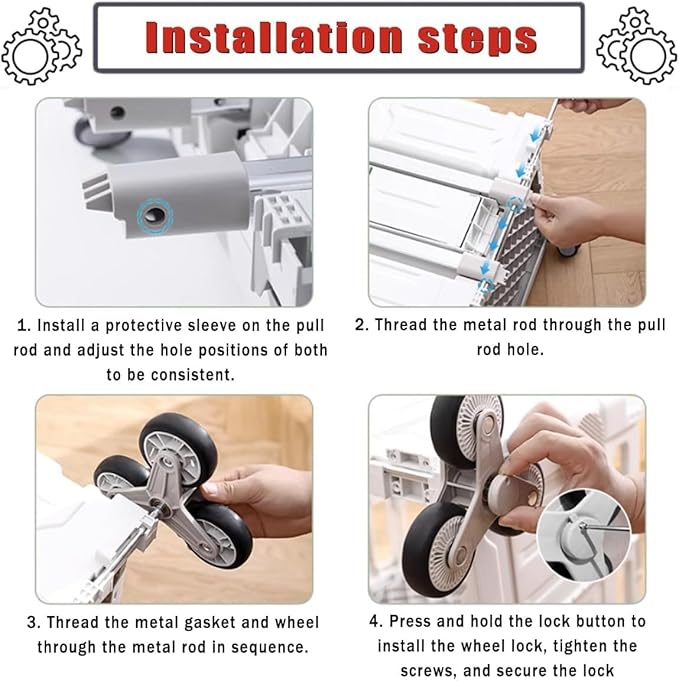 Installation steps

1. Install a protective sleeve on the pull rod and adjust the hole positions of both to be consistent.

2. Thread the metal rod through the pull rod hole.

3. Thread the metal gasket and wheel through the metal rod in sequence.

4. Press and hold the lock button to install the wheel lock, tighten the screws, and secure the lock