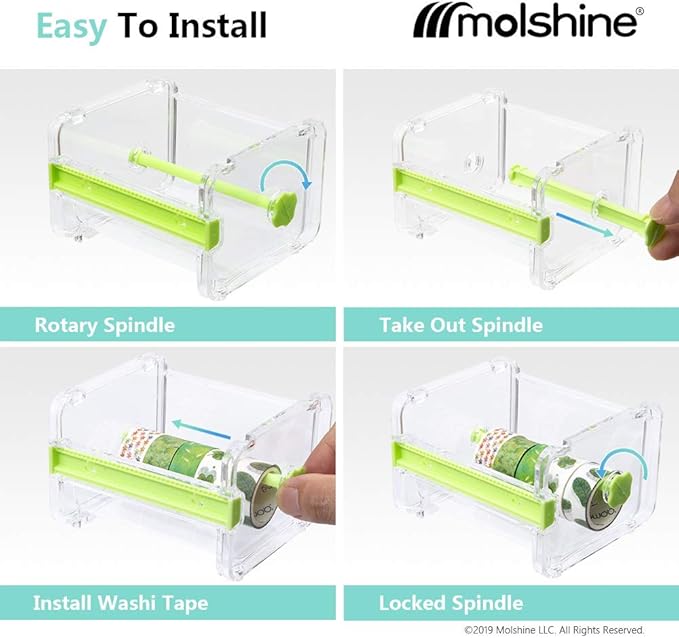 Easy To Install

molshine®

Rotary Spindle

Take Out Spindle

Install Washi Tape

Locked Spindle

©2019 Molshine LLC. All Rights Reserved.