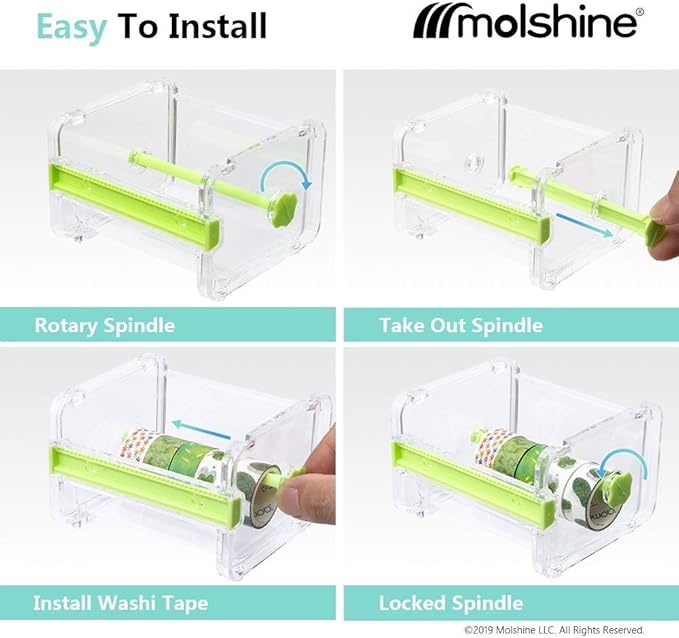 Easy To Install

molshine®

Rotary Spindle

Take Out Spindle

Install Washi Tape

Locked Spindle

©2019 Molshine LLC. All Rights Reserved.