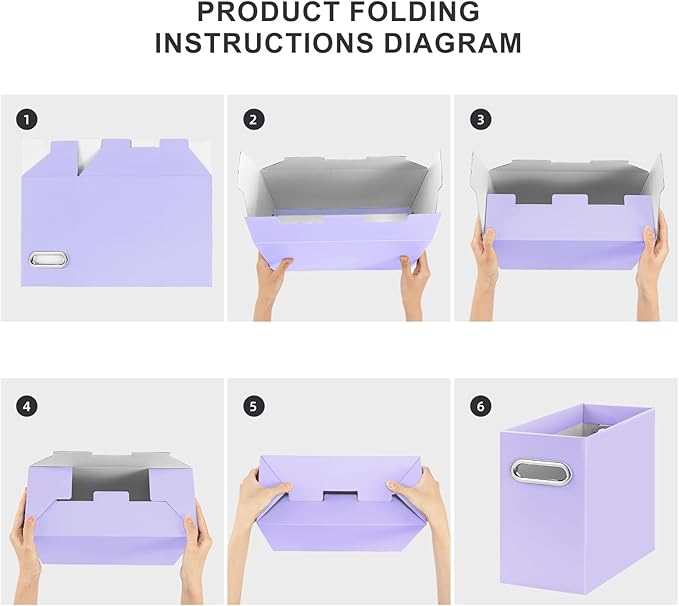 PRODUCT FOLDING INSTRUCTIONS DIAGRAM

1

2

3

4

5

6