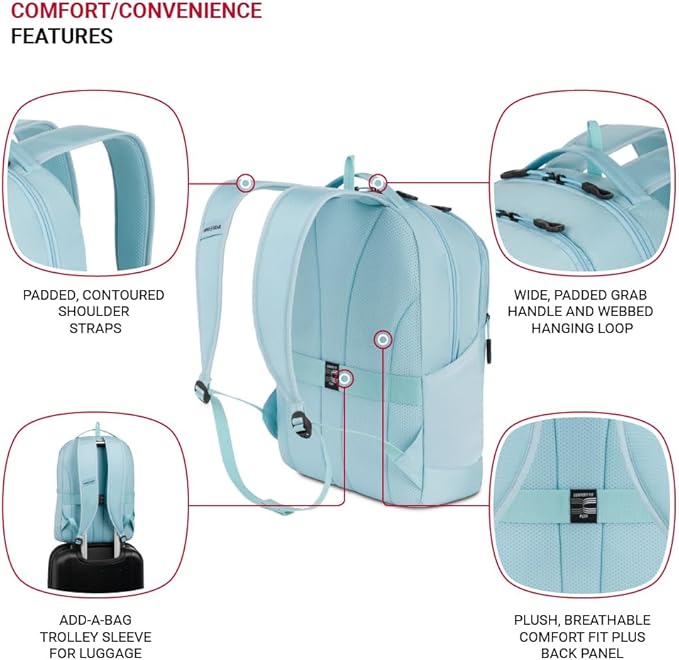 COMFORT/CONVENIENCE
FEATURES

PADDED, CONTOURED SHOULDER STRAPS

WIDE, PADDED GRAB HANDLE AND WEBBED HANGING LOOP

ADD-A-BAG TROLLEY SLEEVE FOR LUGGAGE

PLUSH, BREATHABLE COMFORT FIT PLUS BACK PANEL