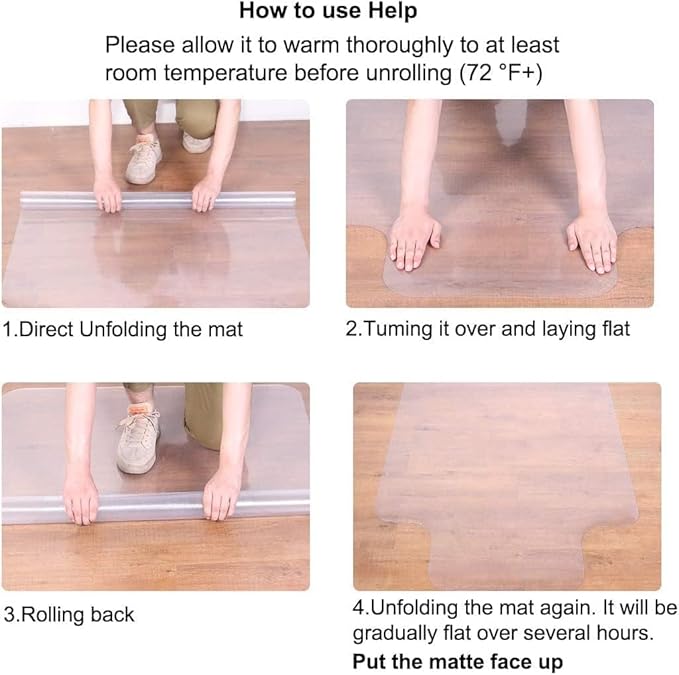 How to use Help

Please allow it to warm thoroughly to at least room temperature before unrolling (72 °F+)

1.Direct Unfolding the mat

2.Tuming it over and laying flat

3.Rolling back

4.Unfolding the mat again. It will be gradually flat over several hours.

Put the matte face up