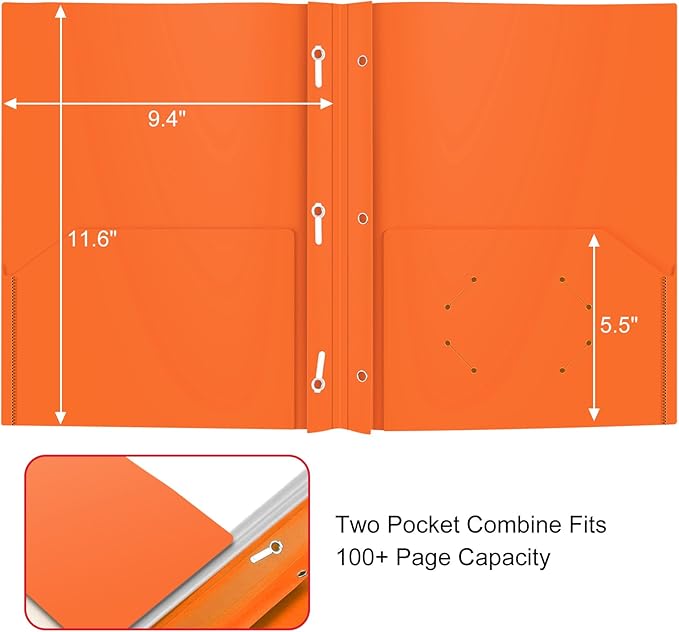 9.4"

11.6"

5.5"

Two Pocket Combine Fits
100+ Page Capacity