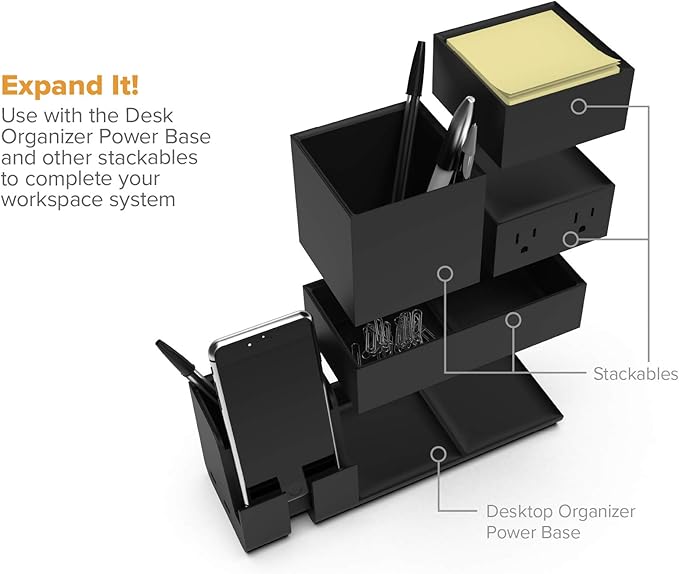 Expand It!
Use with the Desk Organizer Power Base and other stackables to complete your workspace system

Stackables

Desktop Organizer Power Base