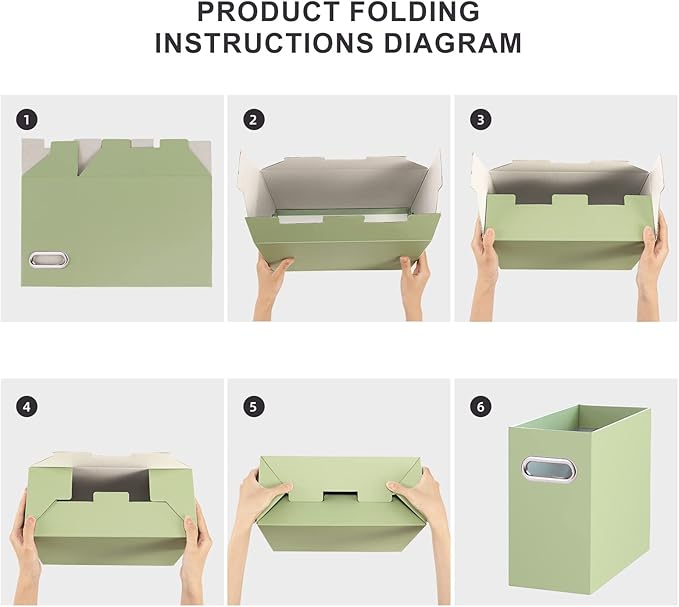 PRODUCT FOLDING
INSTRUCTIONS DIAGRAM

1

2

3

4

5

6