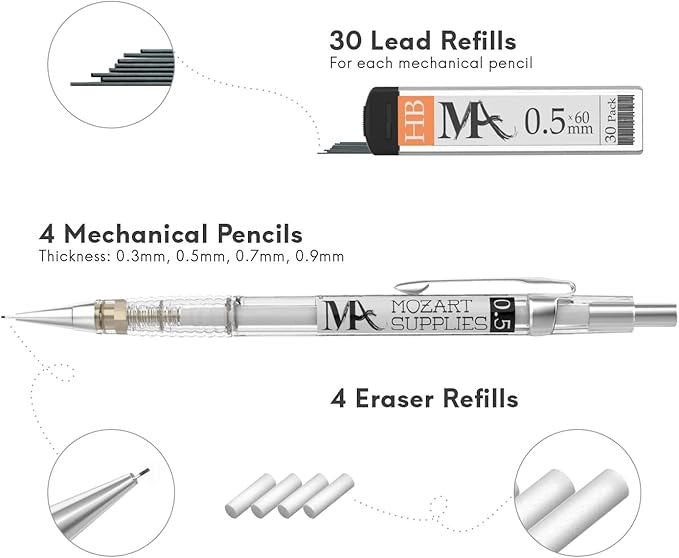 30 Lead Refills
For each mechanical pencil

HB MA 0.5 ×60 mm 30 Pack

4 Mechanical Pencils
Thickness: 0.3mm, 0.5mm, 0.7mm, 0.9mm

MA MOZART SUPPLIES 0.5

4 Eraser Refills