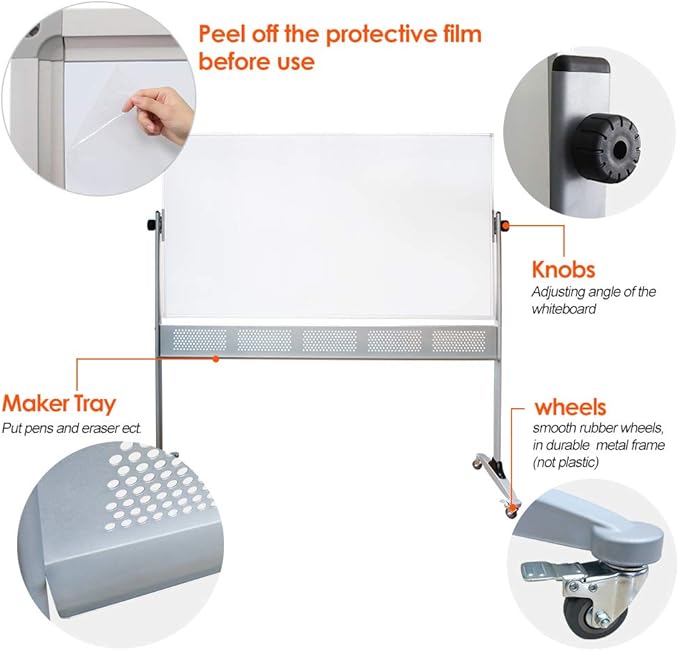 Peel off the protective film before use

Knobs
Adjusting angle of the whiteboard

Maker Tray
Put pens and eraser ect.

wheels
smooth rubber wheels, in durable metal frame (not plastic)