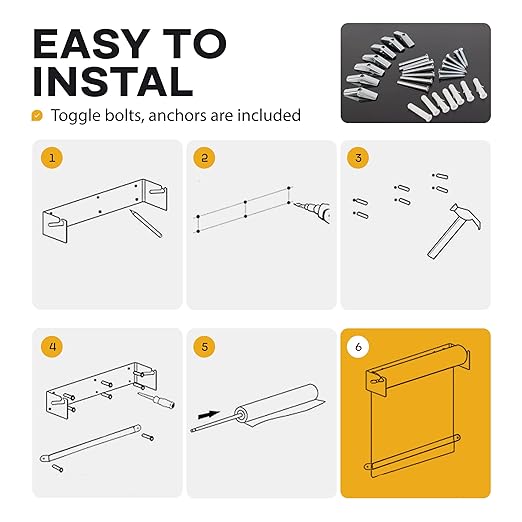 EASY TO INSTAL

Toggle bolts, anchors are included

1

2

3

4

5

6