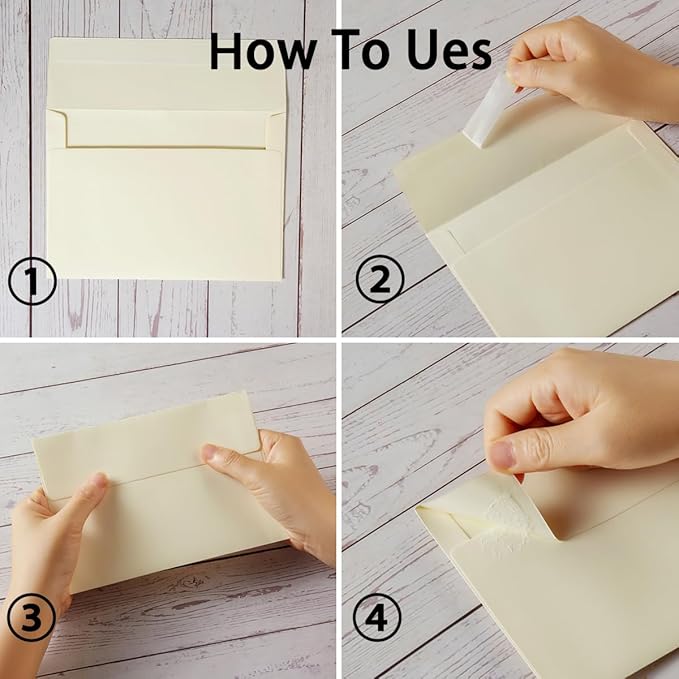 How To Ues

①

②

③

④