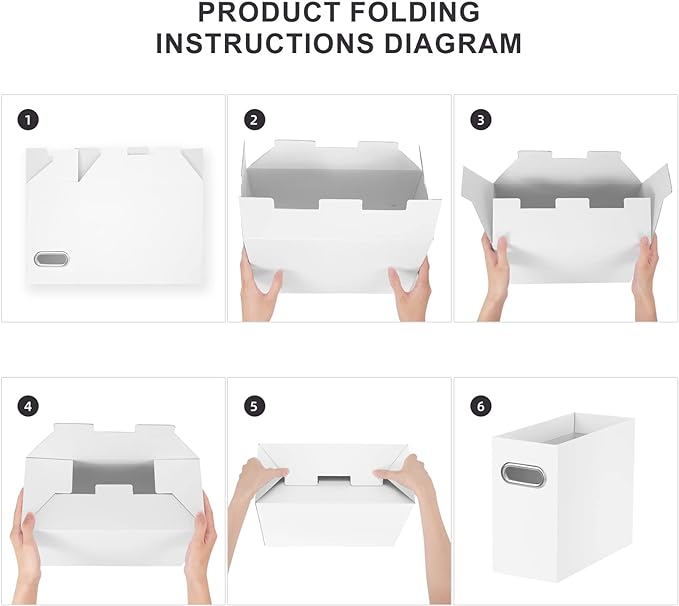 PRODUCT FOLDING INSTRUCTIONS DIAGRAM

1

2

3

4

5

6